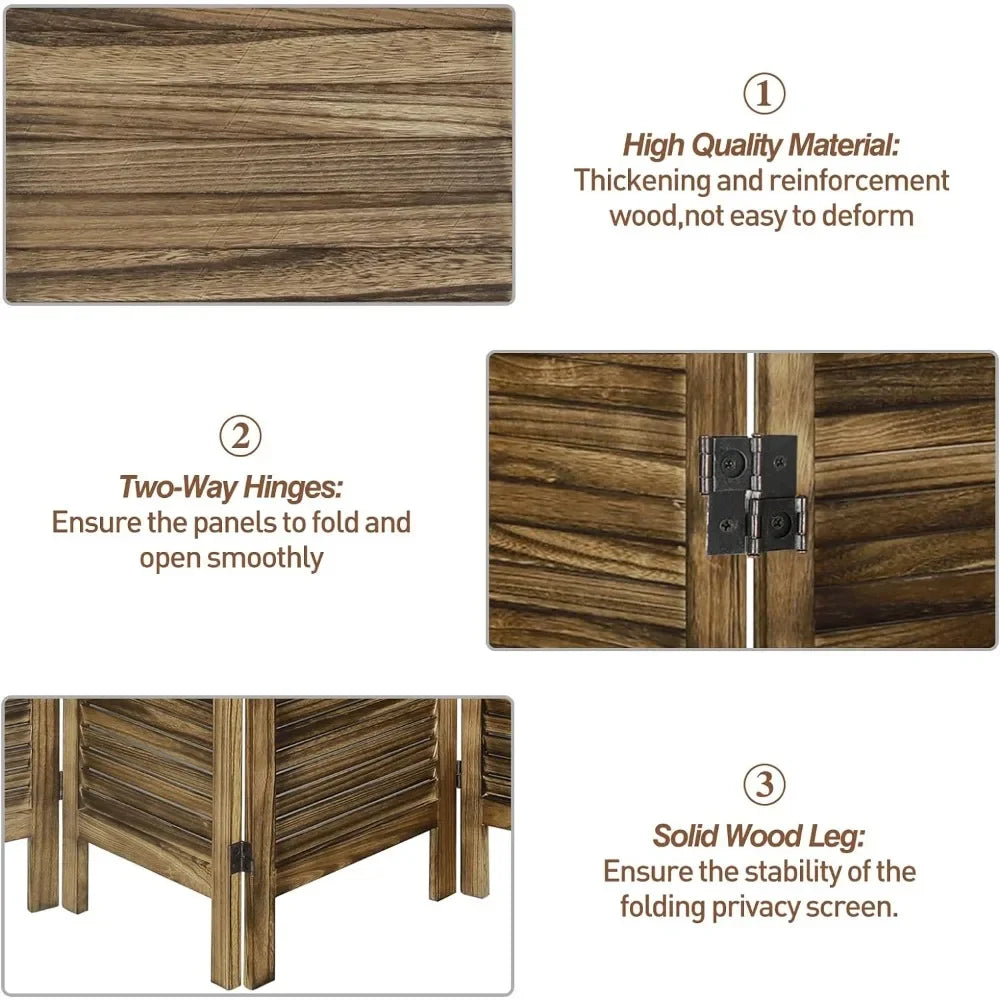 ①
High Quality Material:
Thickening and reinforcement wood,not easy to deform

②
Two-Way Hinges:
Ensure the panels to fold and open smoothly

③
Solid Wood Leg:
Ensure the stability of the folding privacy screen.